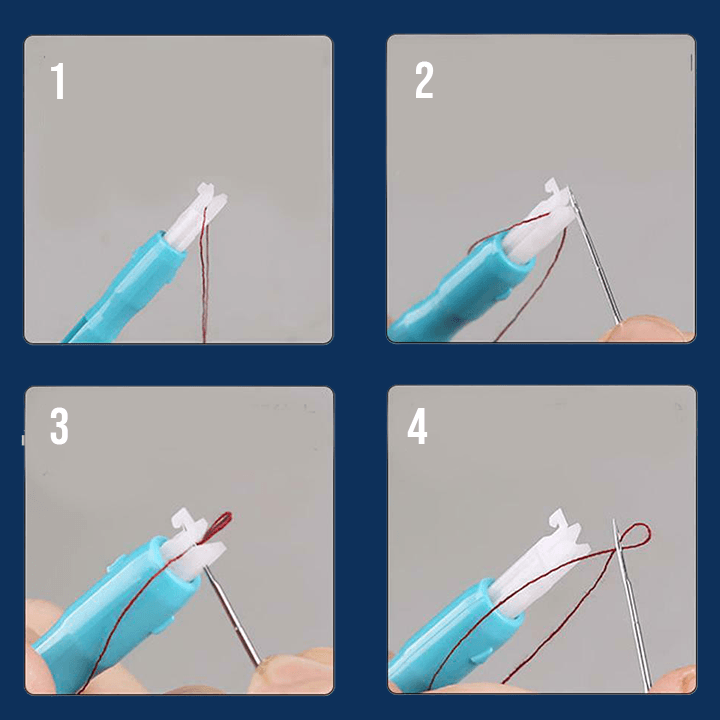 1

2

3

4