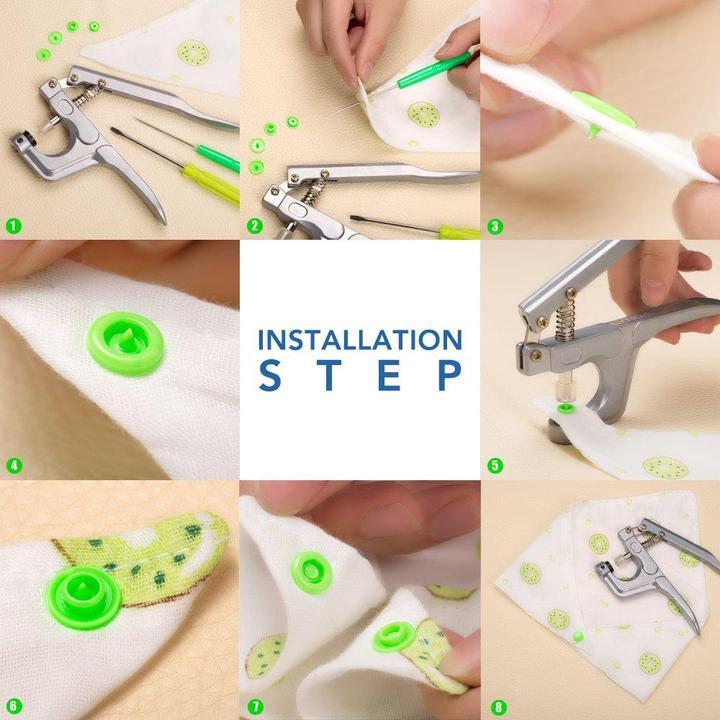 1

2

3

4

INSTALLATION
STEP

5

6

7

8